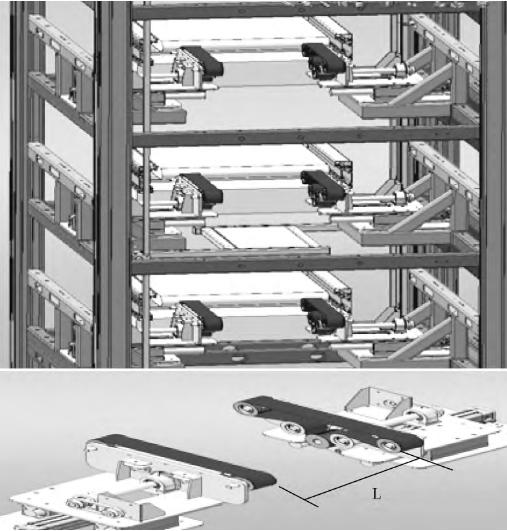 L